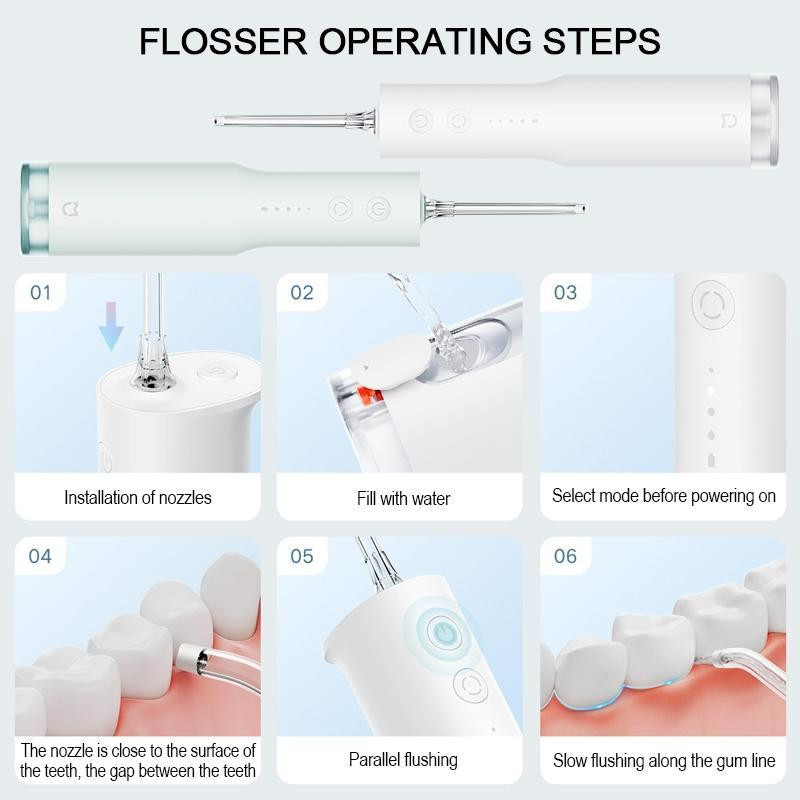 FLOSSER OPERATING STEPS

01
Installation of nozzles

02
Fill with water

03
Select mode before powering on

04
The nozzle is close to the surface of the teeth, the gap between the teeth

05
Parallel flushing

06
Slow flushing along the gum line